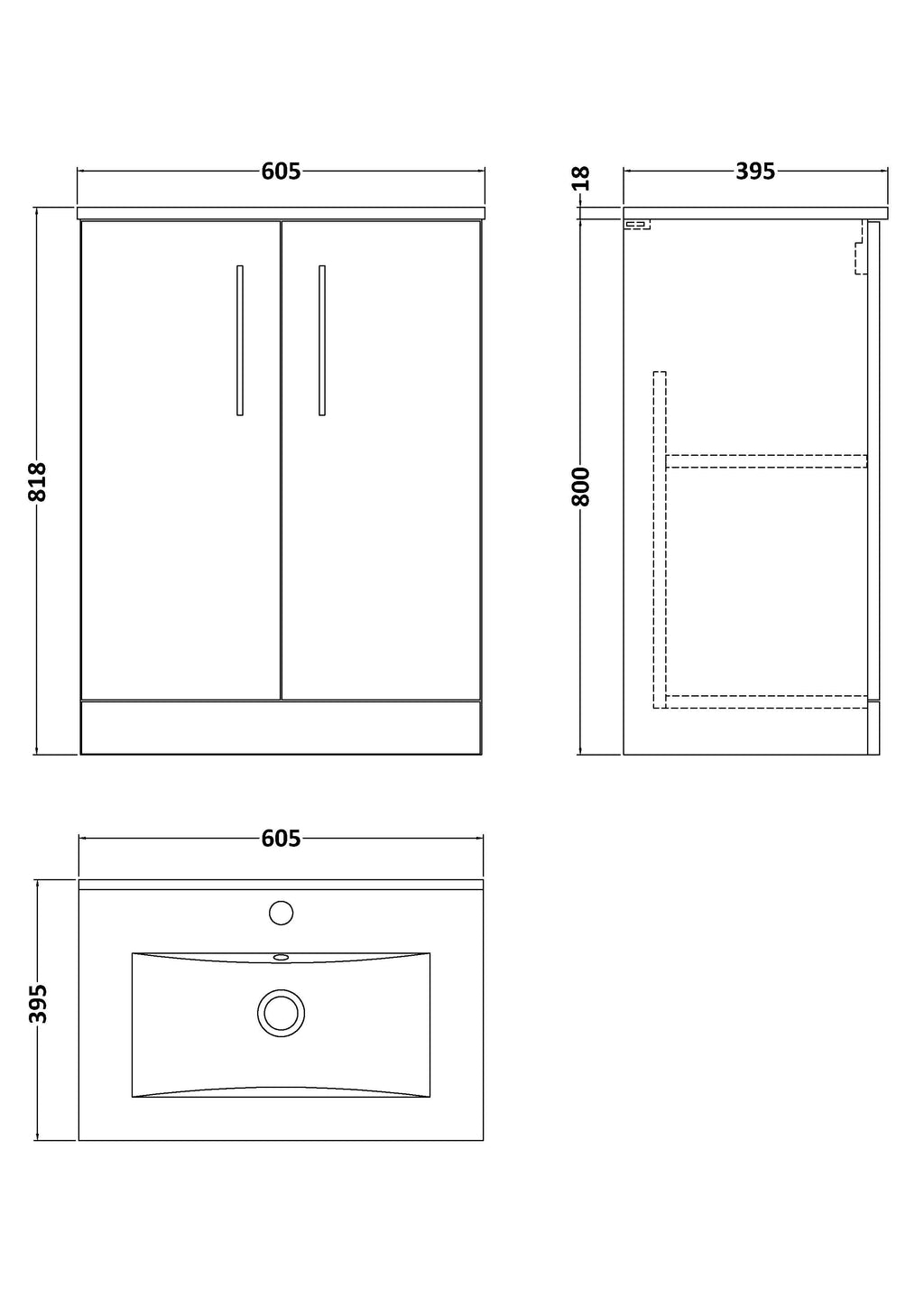 605
818
18
395
800
605
395