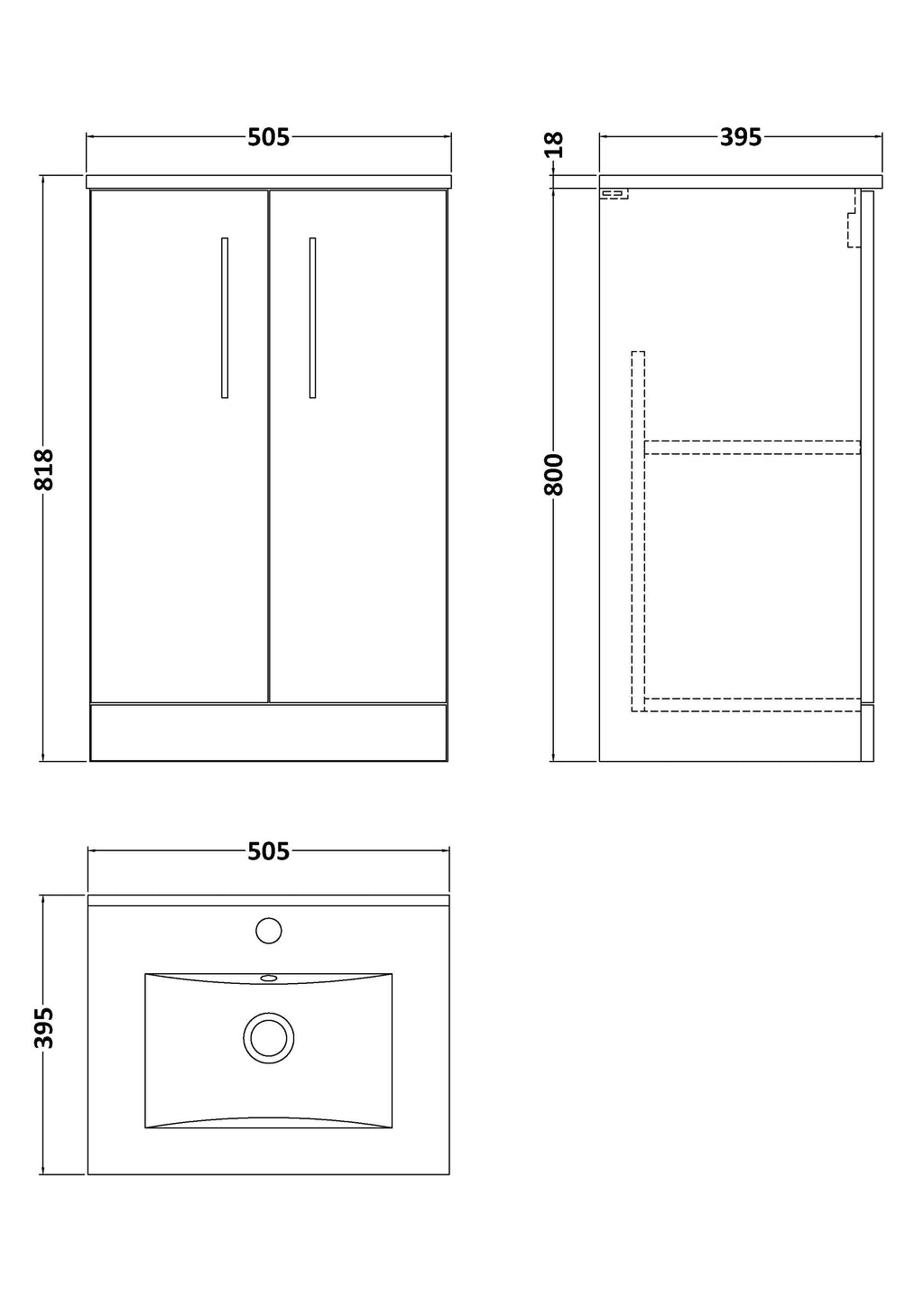 505

818

18

395

800

505

395