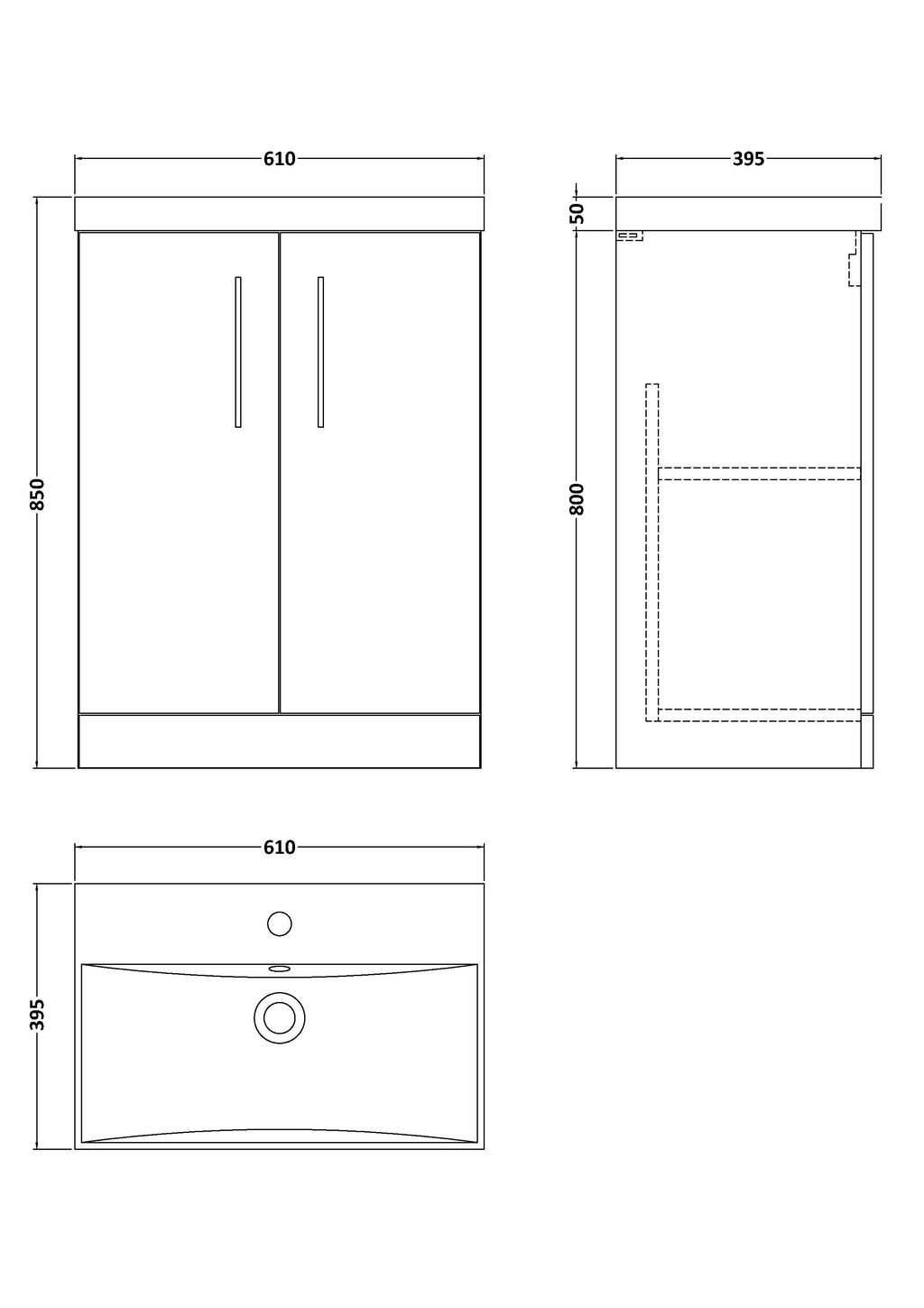 610

850

395

50

800

610

395