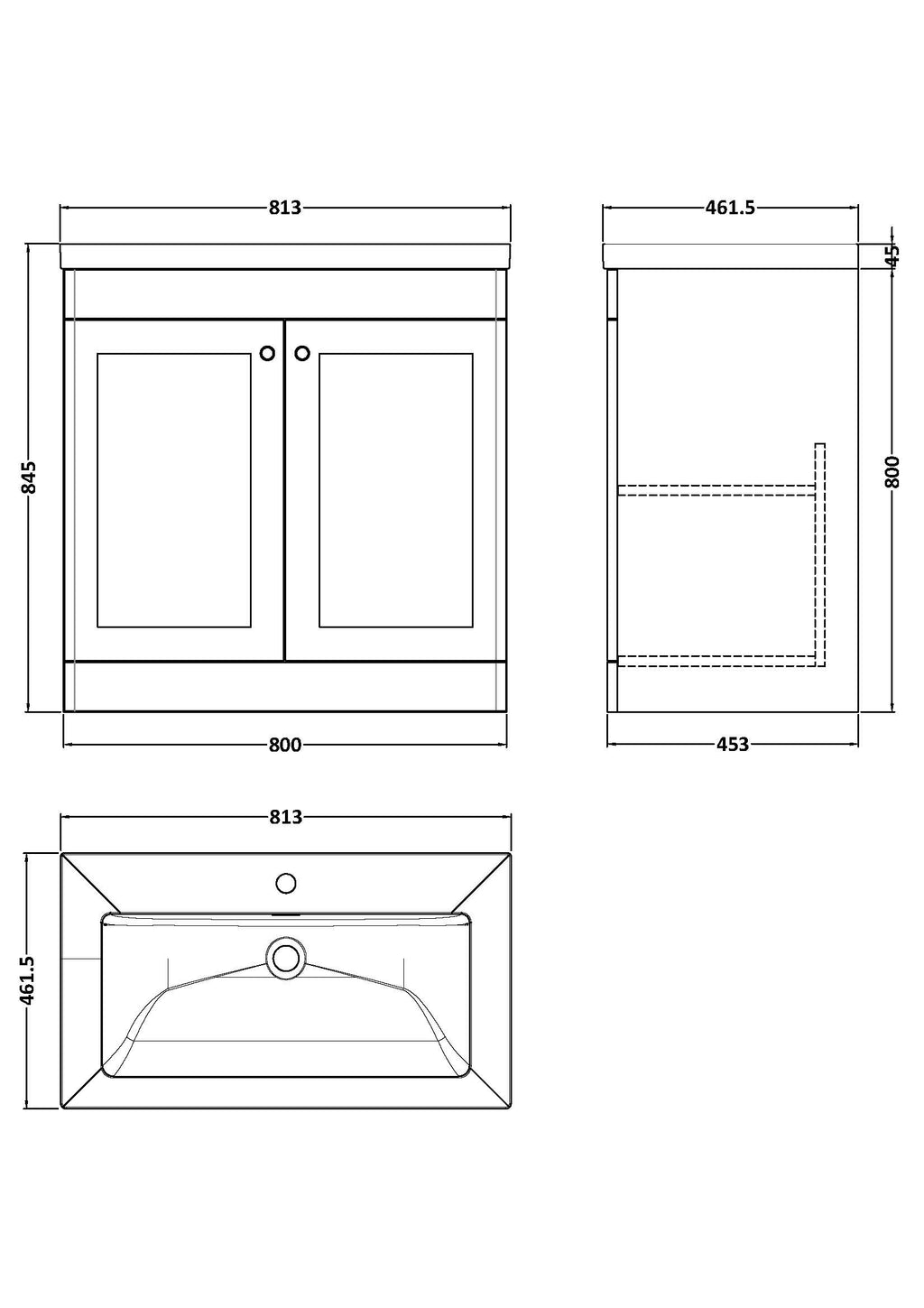 813
845
800
461.5
45
800
453
813
461.5