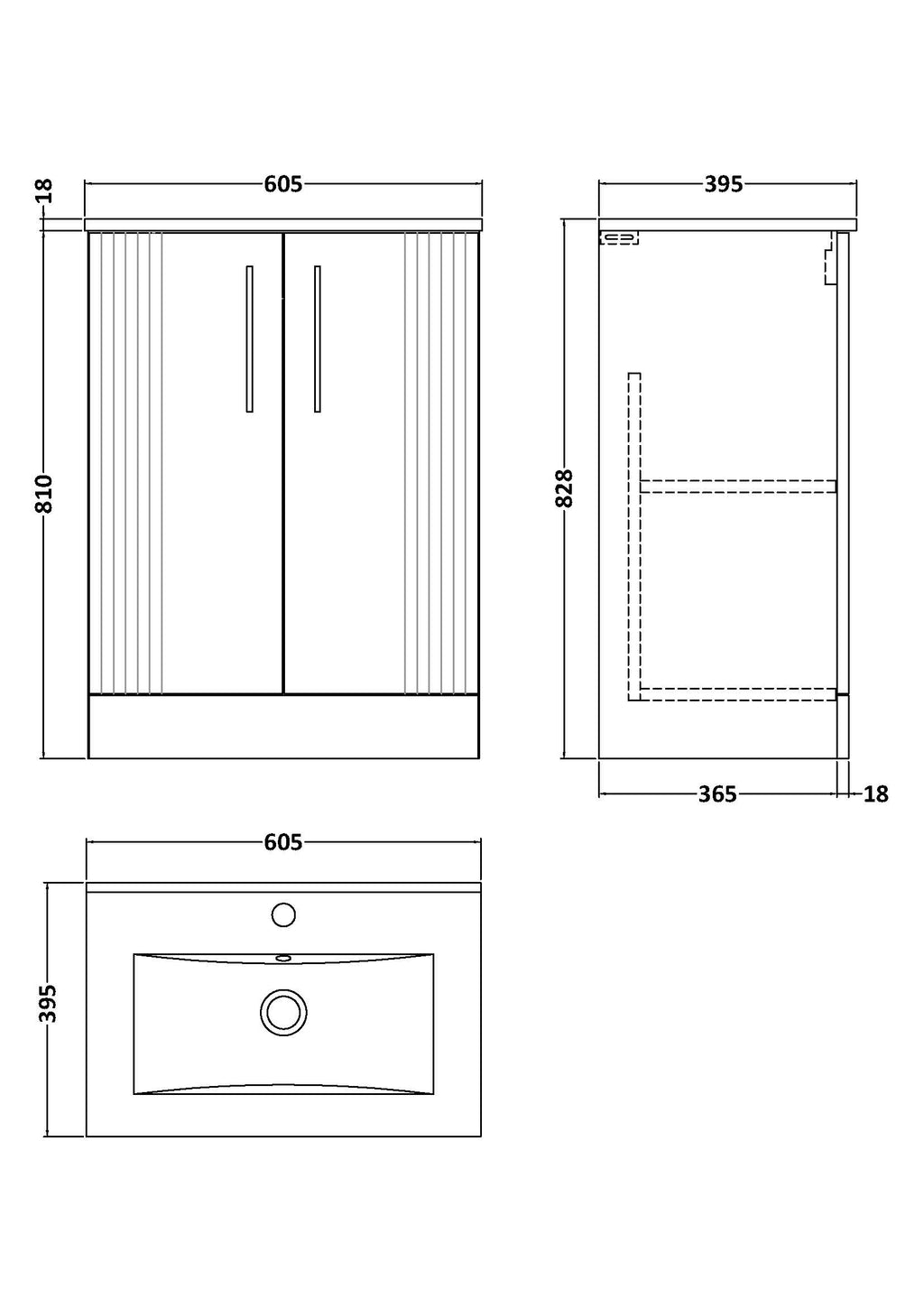 18
605
810
395
828
365
18
605
395